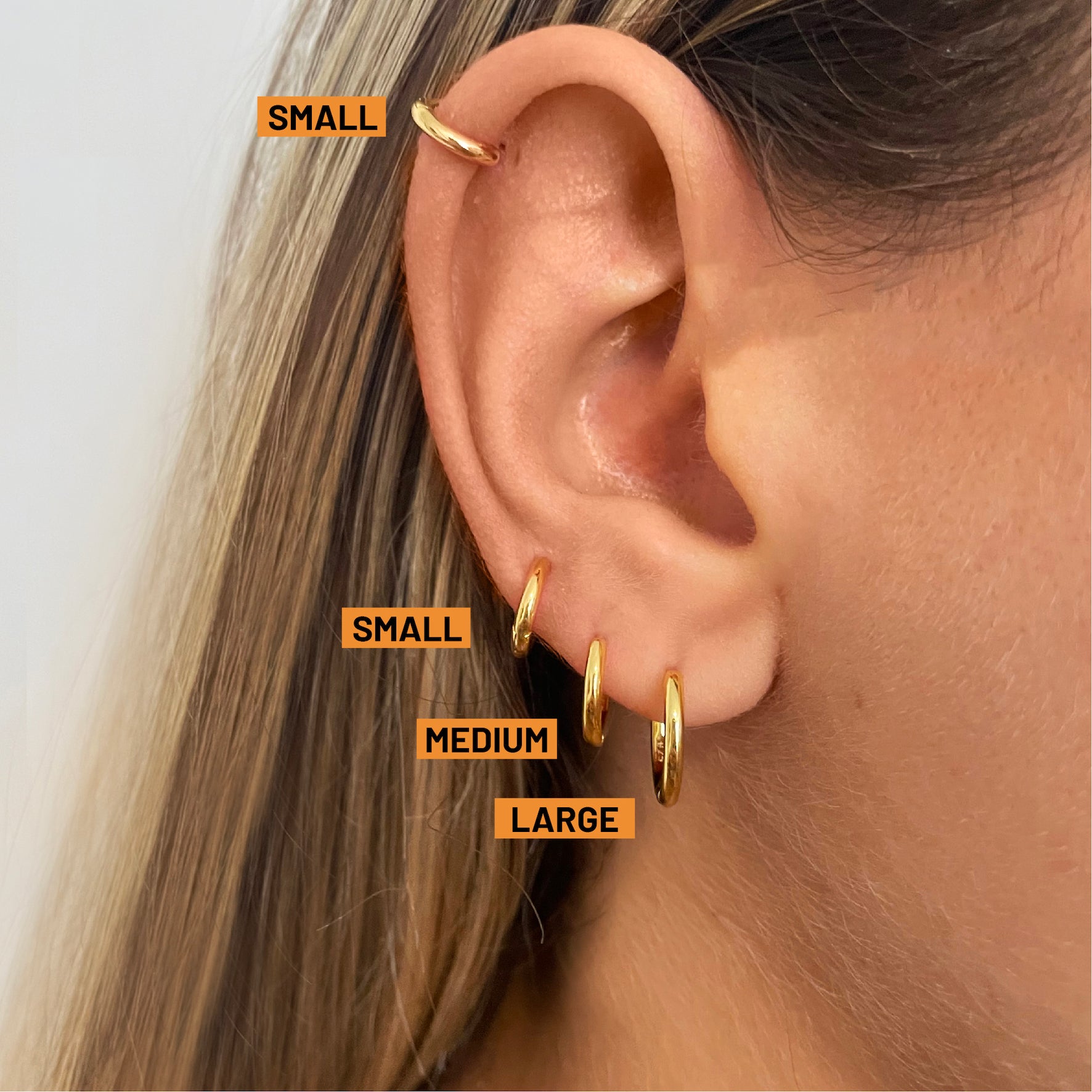 SMALL

SMALL

MEDIUM

LARGE