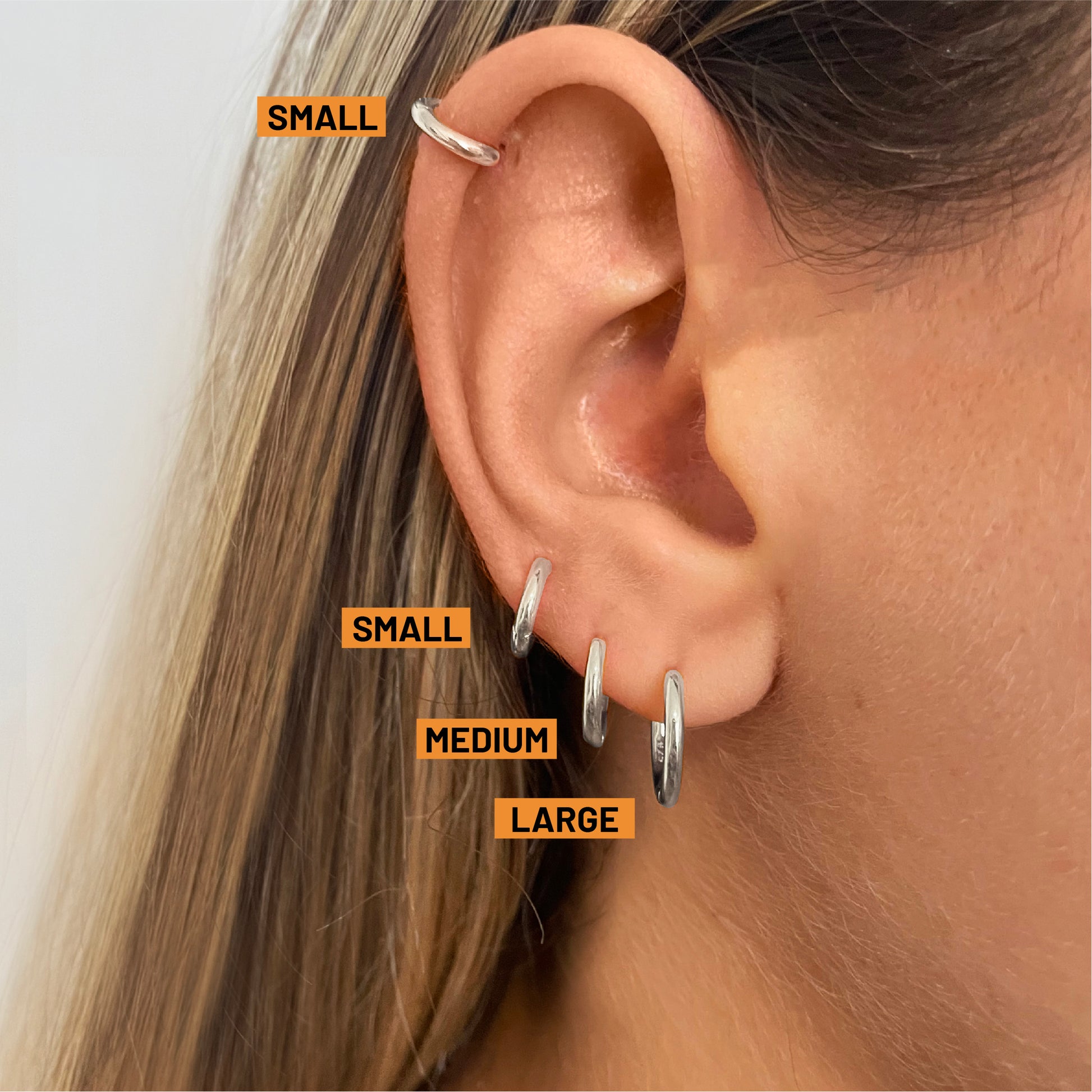 SMALL

SMALL

MEDIUM

LARGE